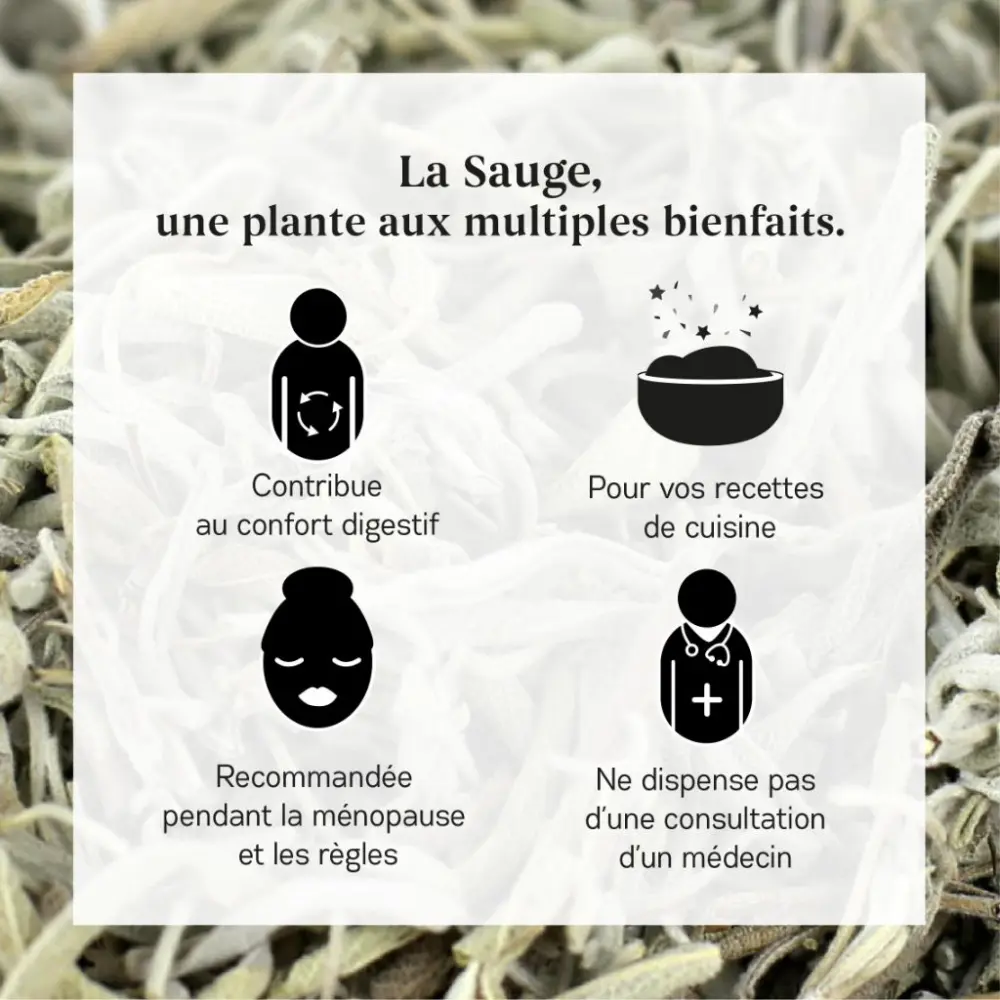 La Sauge,
une plante aux multiples bienfaits.

Contribue au confort digestif

Pour vos recettes de cuisine

Recommandée pendant la ménopause et les règles

Ne dispense pas d'une consultation d'un médecin