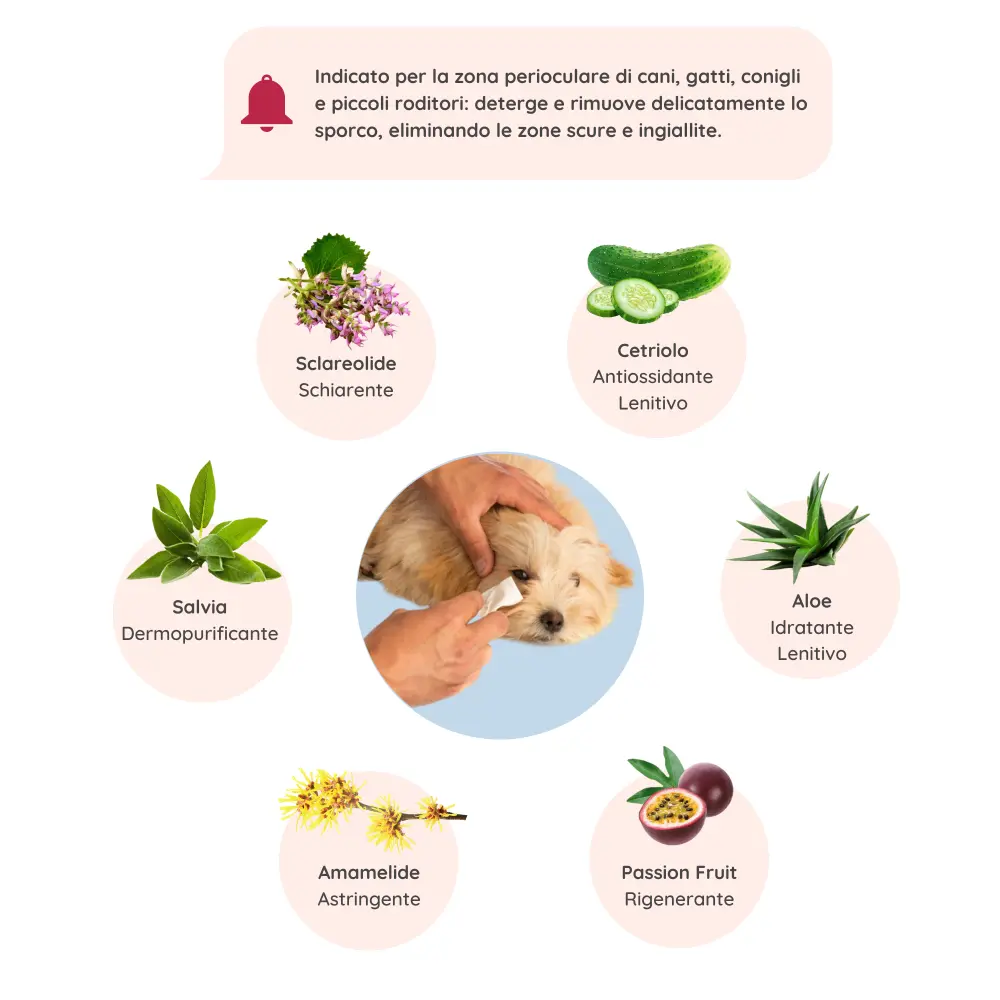 Indicato per la zona perioculare di cani, gatti, conigli e piccoli roditori: deterge e rimuove delicatamente lo sporco, eliminando le zone scure e ingiallite.

Sclareolide
Schiarente

Cetriolo
Antiossidante
Lenitivo

Salvia
Dermopurificante

Aloe
Idratante
Lenitivo

Amamelide
Astringente

Passion Fruit
Rigenerante