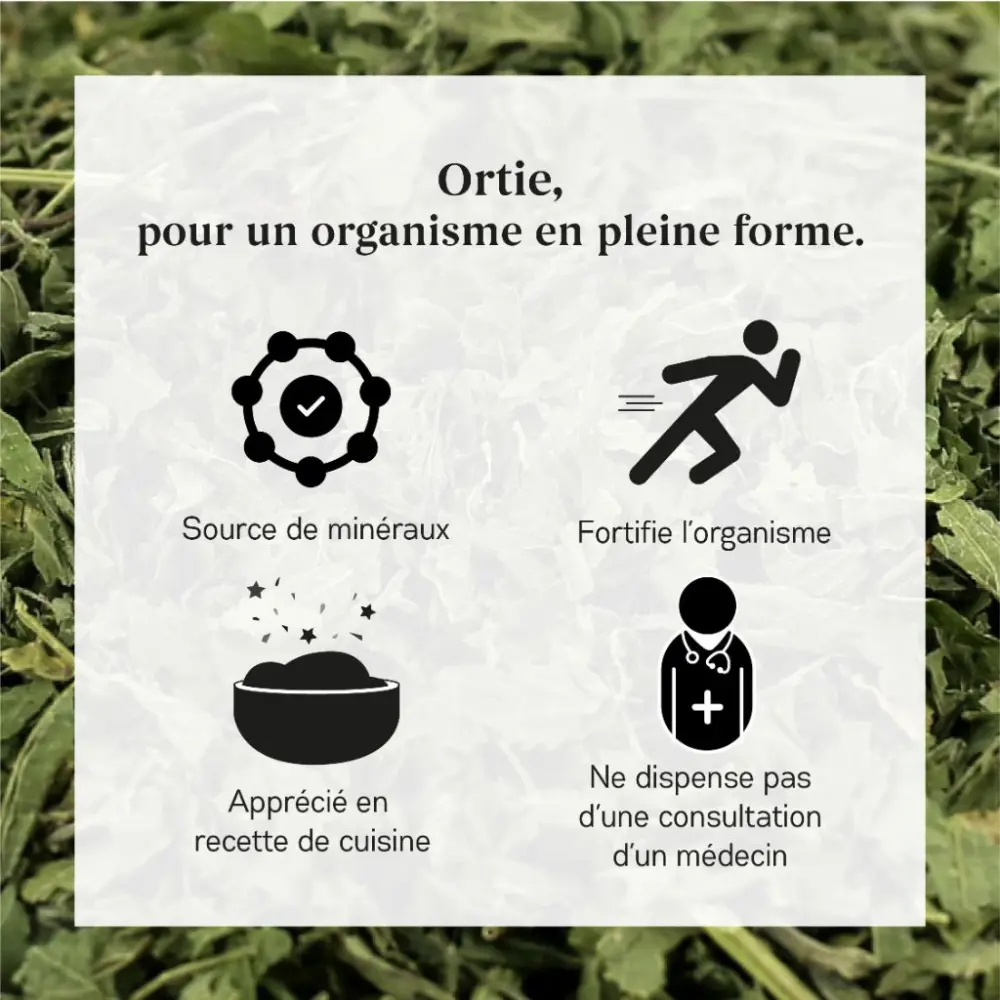 Ortie,
pour un organisme en pleine forme.

Source de minéraux

Fortifie l'organisme

Apprécié en recette de cuisine

Ne dispense pas d'une consultation d'un médecin