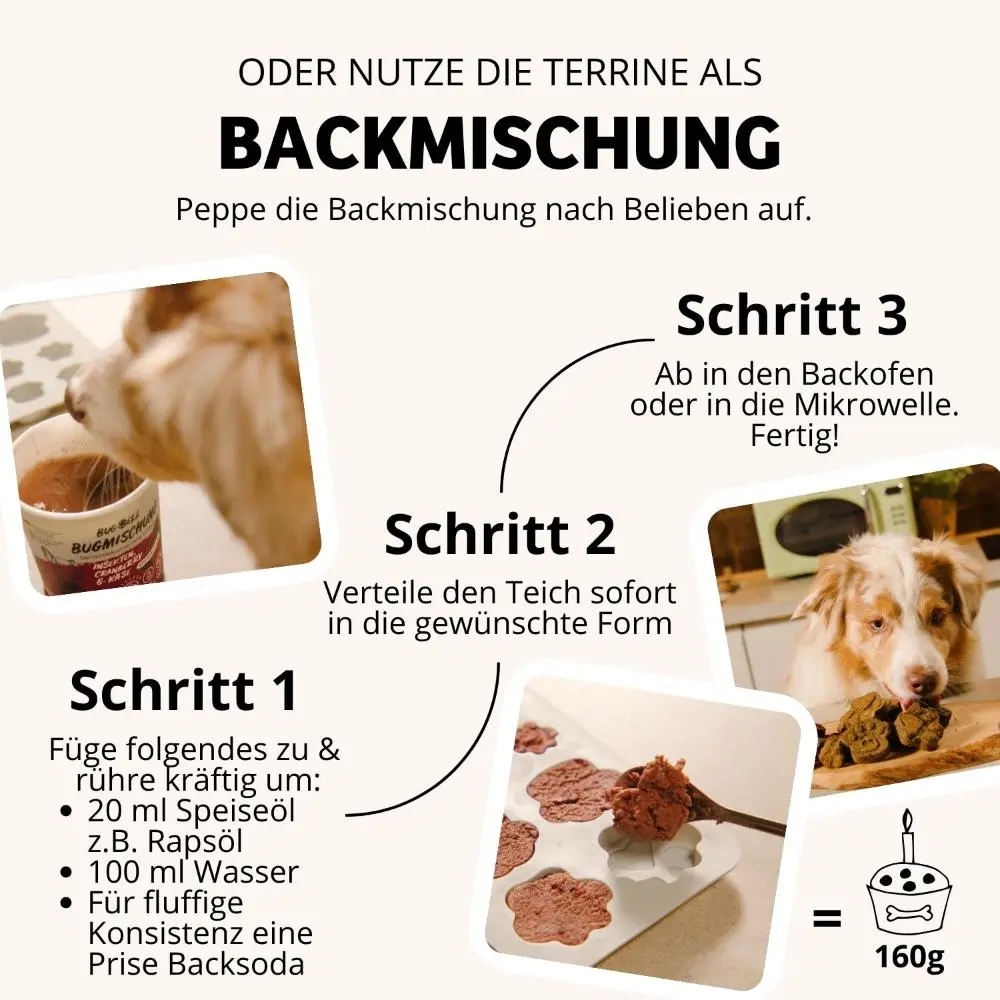 ODER NUTZE DIE TERRINE ALS
BACKMISCHUNG
Peppe die Backmischung nach Belieben auf.

BUG-BELL
BUGMISCHUNG
INSEKTEN, CRANBERRY & KÄSE

Schritt 3
Ab in den Backofen oder in die Mikrowelle. Fertig!

Schritt 2
Verteile den Teich sofort in die gewünschte Form

Schritt 1
Füge folgendes zu & rühre kräftig um:
• 20 ml Speiseöl z.B. Rapsöl
• 100 ml Wasser
• Für fluffige Konsistenz eine Prise Backsoda

=
160g