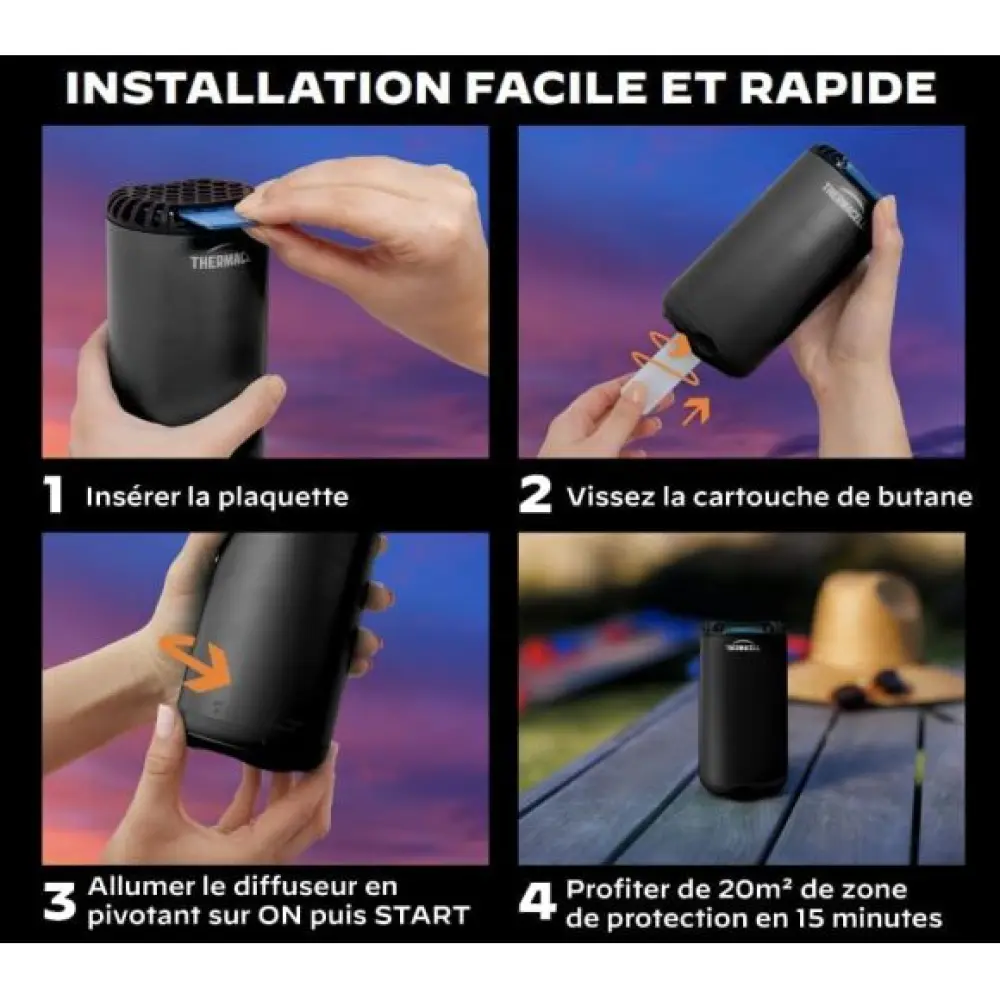 INSTALLATION FACILE ET RAPIDE

THERMACELL

THERMACELL

1 Insérer la plaquette

2 Vissez la cartouche de butane

THERMACELL

3 Allumer le diffuseur en pivotant sur ON puis START

4 Profiter de 20m² de zone de protection en 15 minutes