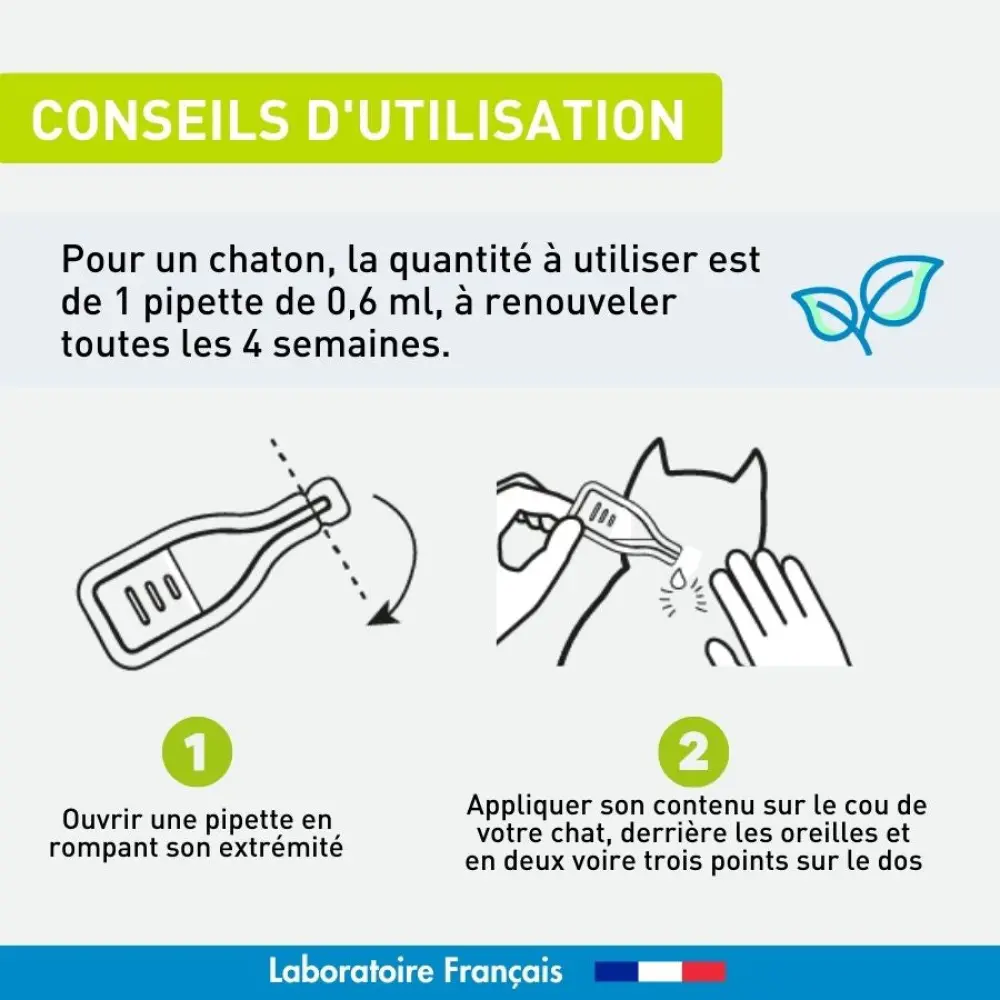 CONSEILS D'UTILISATION

Pour un chaton, la quantité à utiliser est de 1 pipette de 0,6 ml, à renouveler toutes les 4 semaines.

1

Ouvrir une pipette en rompant son extrémité

2

Appliquer son contenu sur le cou de votre chat, derrière les oreilles et en deux voire trois points sur le dos

Laboratoire Français